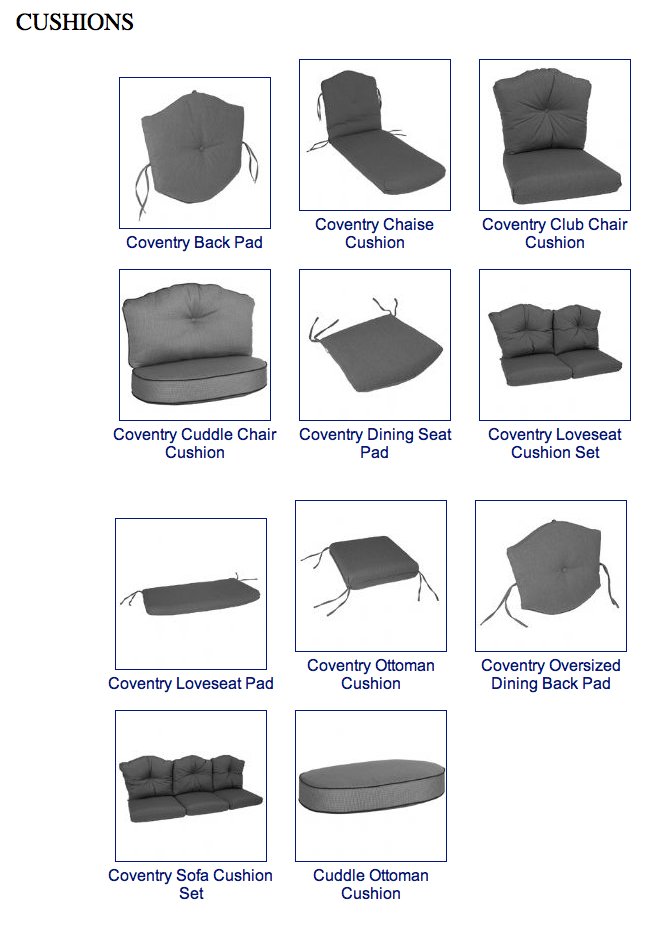 CUSHIONS

Coventry Back Pad

Coventry Chaise Cushion

Coventry Club Chair Cushion

Coventry Cuddle Chair Cushion

Coventry Dining Seat Pad

Coventry Loveseat Cushion Set

Coventry Loveseat Pad

Coventry Ottoman Cushion

Coventry Oversized Dining Back Pad

Coventry Sofa Cushion Set

Cuddle Ottoman Cushion