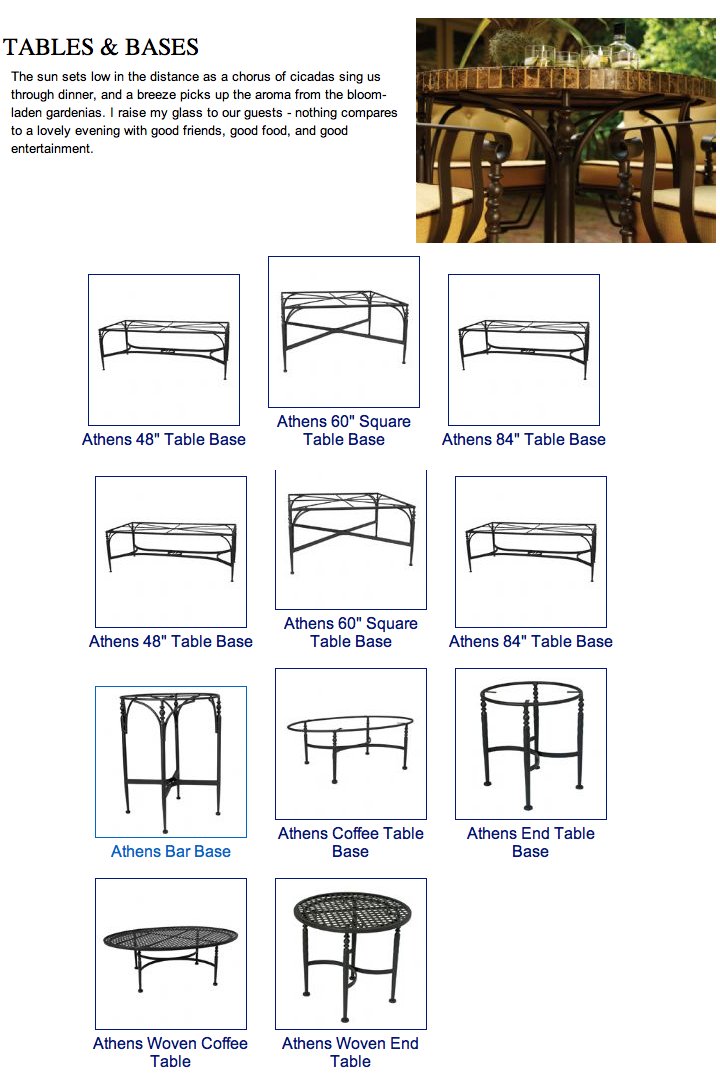 TABLES & BASES

The sun sets low in the distance as a chorus of cicadas sing us through dinner, and a breeze picks up the aroma from the bloom-laden gardenias. I raise my glass to our guests - nothing compares to a lovely evening with good friends, good food, and good entertainment.

Athens 48" Table Base

Athens 60" Square Table Base

Athens 84" Table Base

Athens 48" Table Base

Athens 60" Square Table Base

Athens 84" Table Base

Athens Bar Base

Athens Coffee Table Base

Athens End Table Base

Athens Woven Coffee Table

Athens Woven End Table