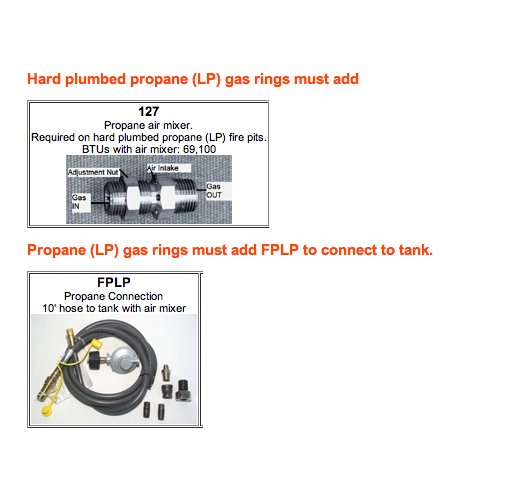 Hard plumbed propane (LP) gas rings must add

127
Propane air mixer.
Required on hard plumbed propane (LP) fire pits.
BTUs with air mixer: 69,100

Adjustment Nut
Air Intake
Gas IN
Gas OUT

Propane (LP) gas rings must add FPLP to connect to tank.

FPLP
Propane Connection
10' hose to tank with air mixer